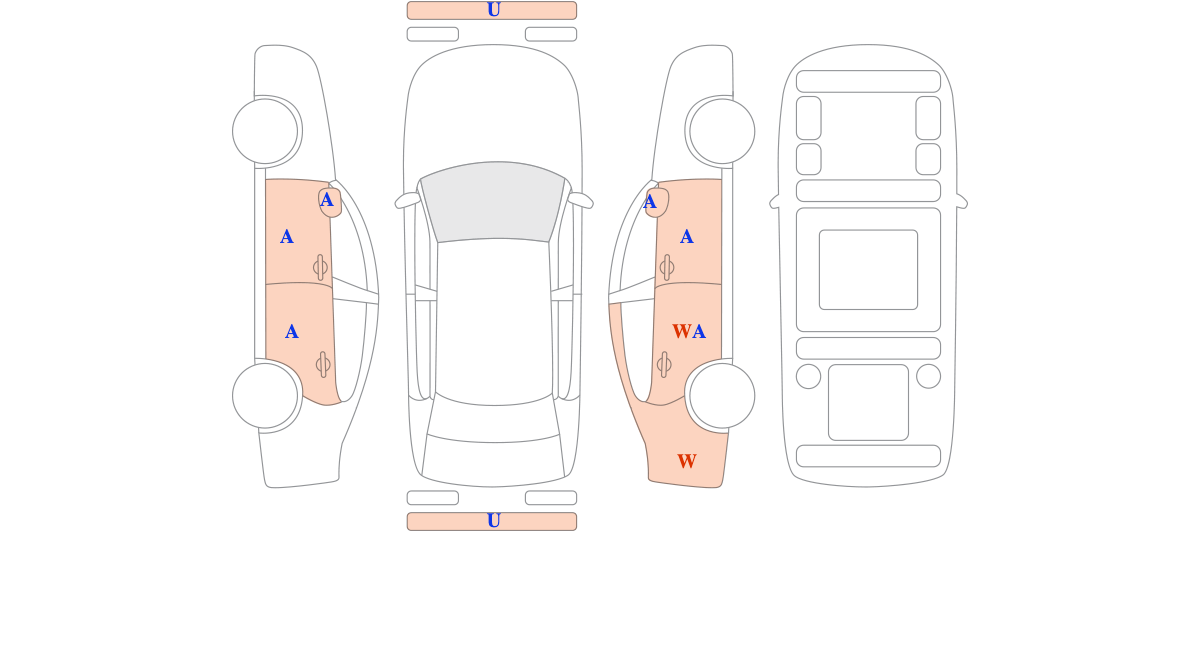 U

A
A
A

A
A
WA
W

U