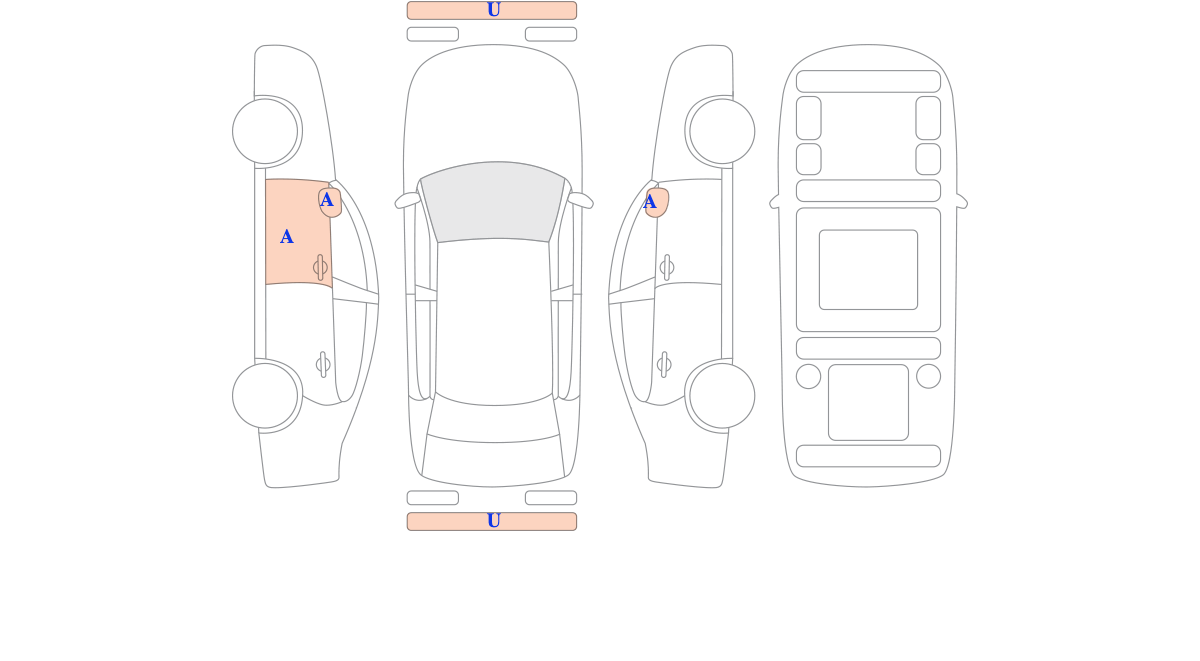 U
A
A
A
U