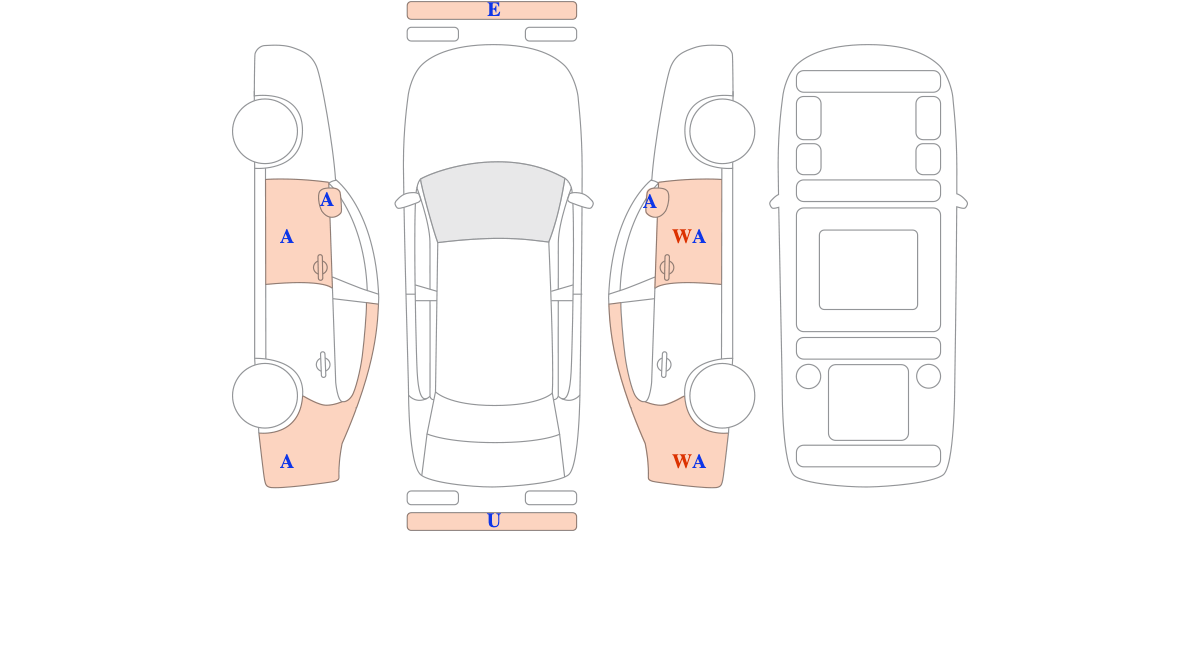 E

A

A

A

A

WA

WA

U